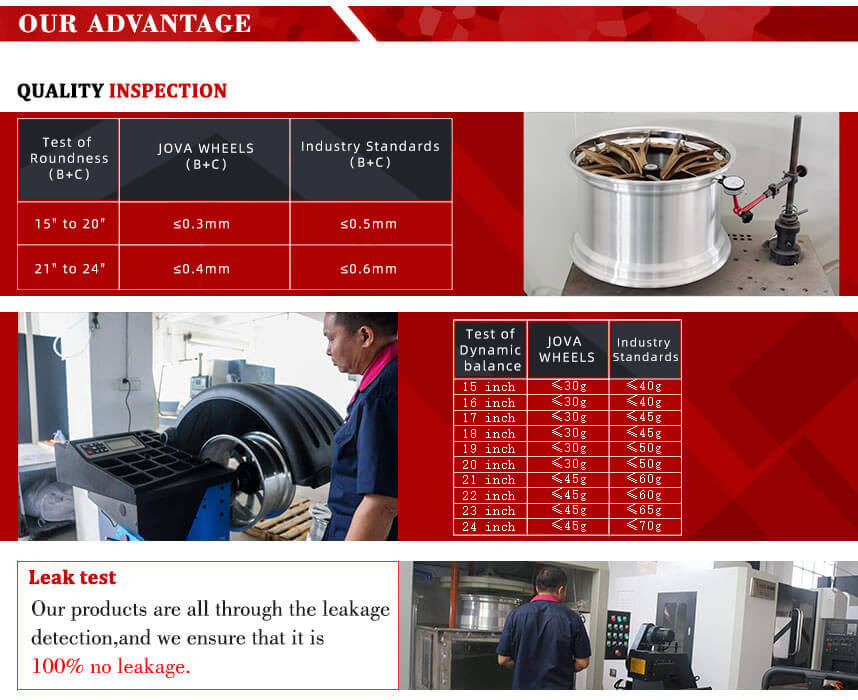 OUR ADVANTAGE

QUALITY INSPECTION

| Test of Roundness (B+C) | JOVA WHEELS (B+C) | Industry Standards (B+C) |
|---|---|---|
| 15" to 20" | ≤0.3mm | ≤0.5mm |
| 21" to 24" | ≤0.4mm | ≤0.6mm |

| Test of Dynamic balance | JOVA WHEELS | Industry Standards |
|---|---|---|
| 15 inch | ≤30g | ≤40g |
| 16 inch | ≤30g | ≤40g |
| 17 inch | ≤30g | ≤45g |
| 18 inch | ≤30g | ≤45g |
| 19 inch | ≤30g | ≤50g |
| 20 inch | ≤30g | ≤50g |
| 21 inch | ≤45g | ≤60g |
| 22 inch | ≤45g | ≤60g |
| 23 inch | ≤45g | ≤65g |
| 24 inch | ≤45g | ≤70g |

Leak test
Our products are all through the leakage detection,and we ensure that it is 100% no leakage.